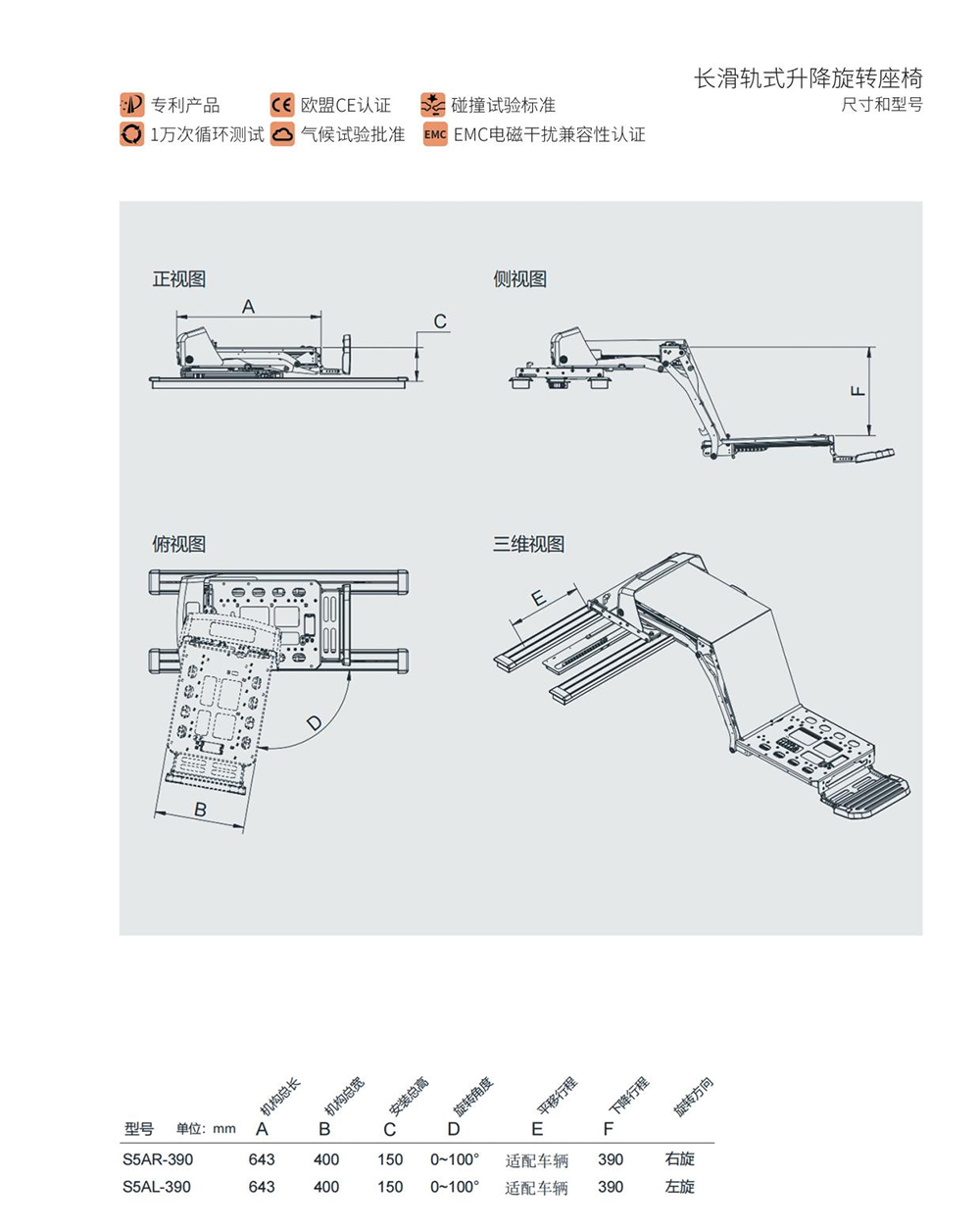 长滑轨式升降旋转座椅
尺寸和型号

专利产品　CE 欧盟CE认证　碰撞试验标准
1万次循环测试　气候试验批准　EMC EMC电磁干扰兼容性认证

正视图
A
C

侧视图
F

俯视图
D
B

三维视图
E

| 型号　单位：mm | 机构总长 A | 机构总宽 B | 安装总高 C | 旋转角度 D | 平移行程 E | 下降行程 F | 旋转方向 |
|---|---|---|---|---|---|---|---|
| S5AR-390 | 643 | 400 | 150 | 0~100° | 适配车辆 | 390 | 右旋 |
| S5AL-390 | 643 | 400 | 150 | 0~100° | 适配车辆 | 390 | 左旋 |